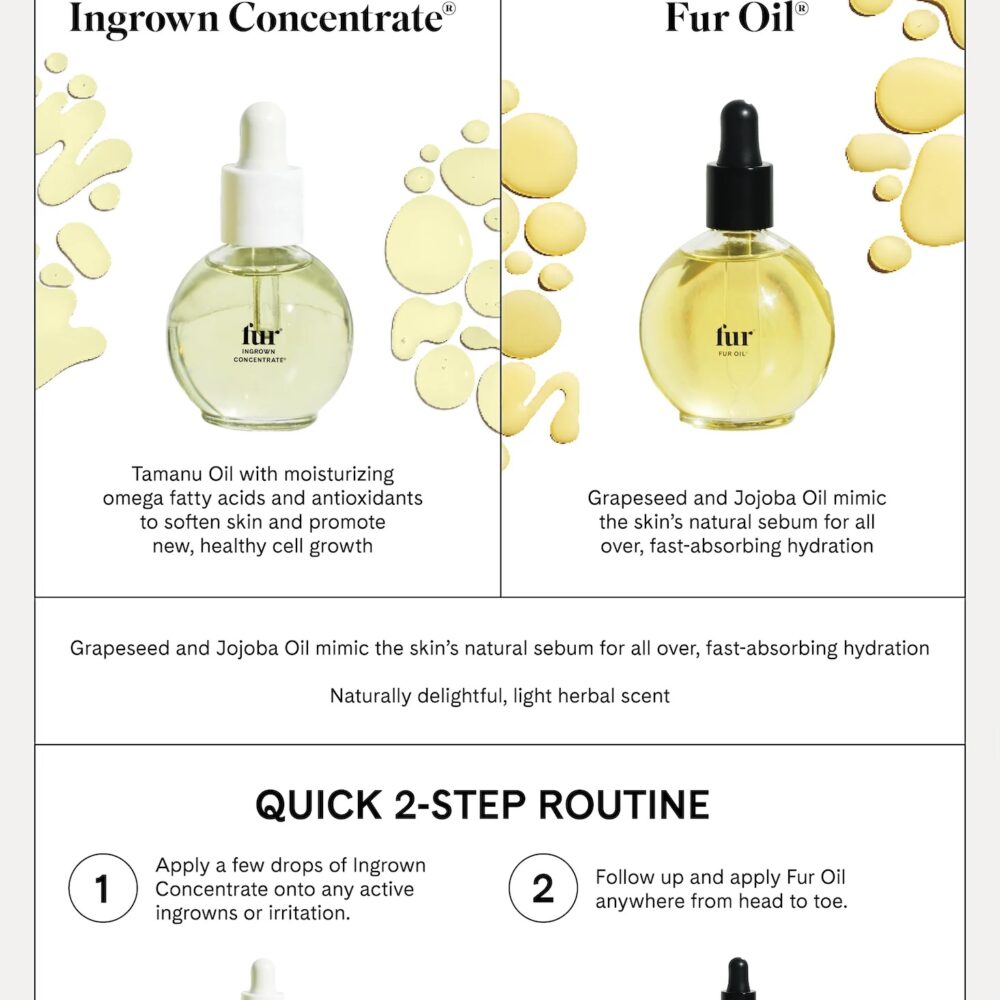 Ingrown Concentrate®

fur
INGROWN
CONCENTRATE®

Tamanu Oil with moisturizing omega fatty acids and antioxidants to soften skin and promote new, healthy cell growth

Fur Oil®

fur
FUR OIL®

Grapeseed and Jojoba Oil mimic the skin's natural sebum for all over, fast-absorbing hydration

Grapeseed and Jojoba Oil mimic the skin's natural sebum for all over, fast-absorbing hydration

Naturally delightful, light herbal scent

QUICK 2-STEP ROUTINE

1 Apply a few drops of Ingrown Concentrate onto any active ingrowns or irritation.

2 Follow up and apply Fur Oil anywhere from head to toe.